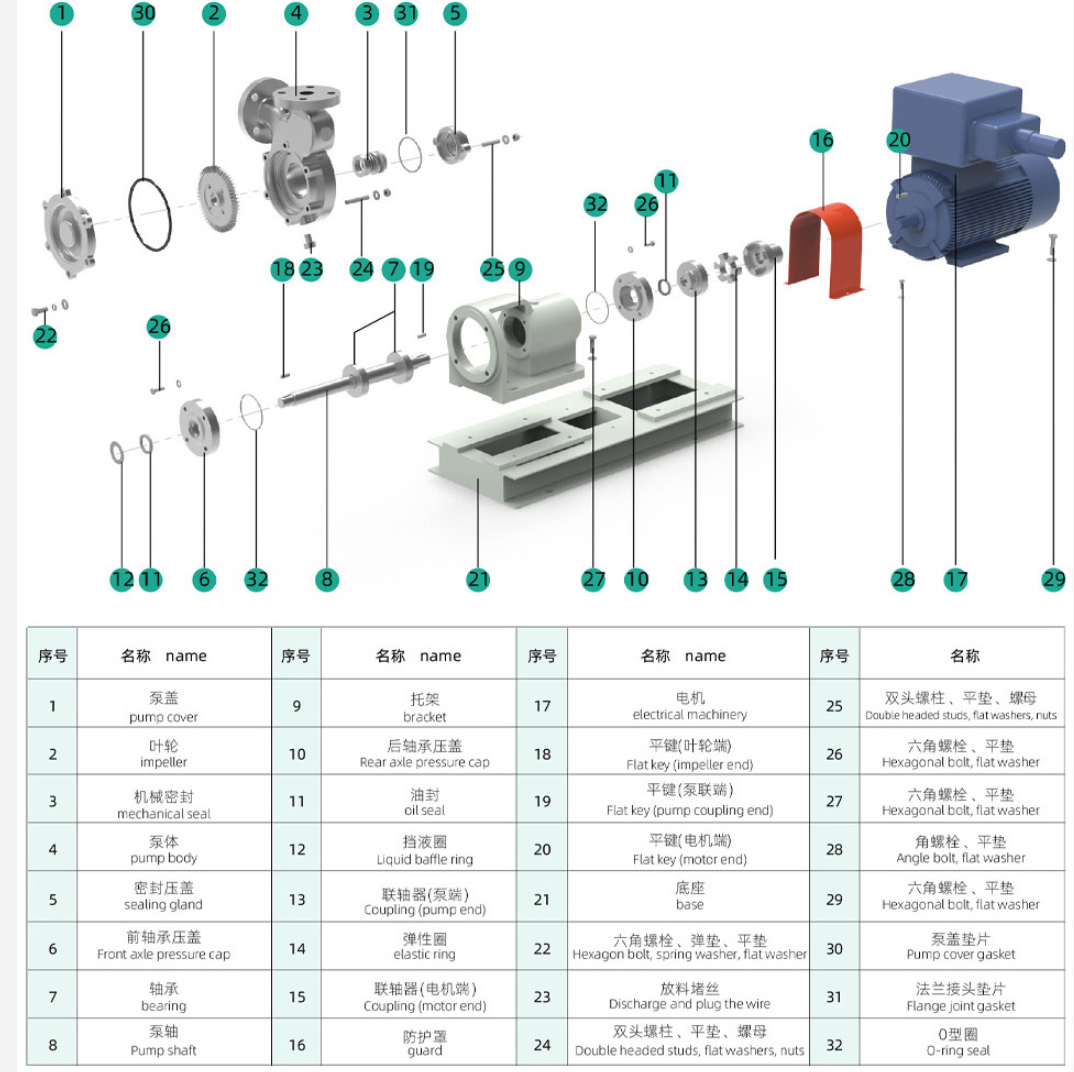 1 30 2 4 3 31 5

16 20

11

32 26

18 23 24 7 19 25 9

22

26

12 11 6 32 8 21 27 10 13 14 15 28 17 29

| 序号 | 名称 name | 序号 | 名称 name | 序号 | 名称 name | 序号 | 名称 |
|---|---|---|---|---|---|---|---|
| 1 | 泵盖 pump cover | 9 | 托架 bracket | 17 | 电机 electrical machinery | 25 | 双头螺柱、平垫、螺母 Double headed studs, flat washers, nuts |
| 2 | 叶轮 impeller | 10 | 后轴承压盖 Rear axle pressure cap | 18 | 平键(叶轮端) Flat key (impeller end) | 26 | 六角螺栓、平垫 Hexagonal bolt, flat washer |
| 3 | 机械密封 mechanical seal | 11 | 油封 oil seal | 19 | 平键(泵联端) Flat key (pump coupling end) | 27 | 六角螺栓、平垫 Hexagonal bolt, flat washer |
| 4 | 泵体 pump body | 12 | 挡液圈 Liquid baffle ring | 20 | 平键(电机端) Flat key (motor end) | 28 | 角螺栓、平垫 Angle bolt, flat washer |
| 5 | 密封压盖 sealing gland | 13 | 联轴器(泵端) Coupling (pump end) | 21 | 底座 base | 29 | 六角螺栓、平垫 Hexagonal bolt, flat washer |
| 6 | 前轴承压盖 Front axle pressure cap | 14 | 弹性圈 elastic ring | 22 | 六角螺栓、弹垫、平垫 Hexagon bolt, spring washer, flat washer | 30 | 泵盖垫片 Pump cover gasket |
| 7 | 轴承 bearing | 15 | 联轴器(电机端) Coupling (motor end) | 23 | 放料堵丝 Discharge and plug the wire | 31 | 法兰接头垫片 Flange joint gasket |
| 8 | 泵轴 Pump shaft | 16 | 防护罩 guard | 24 | 双头螺柱、平垫、螺母 Double headed studs, flat washers, nuts | 32 | O型圈 O-ring seal |