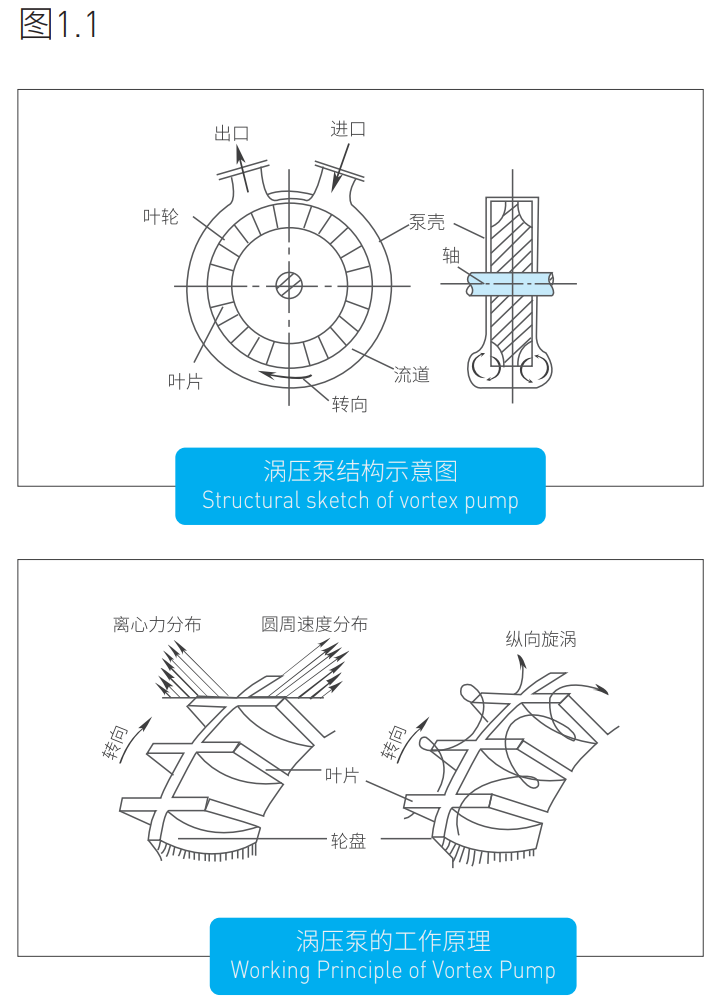 图1.1

出口
进口
叶轮
泵壳
轴
叶片
流道
转向

涡压泵结构示意图
Structural sketch of vortex pump

离心力分布
圆周速度分布
纵向旋涡
转向
转向
叶片
轮盘

涡压泵的工作原理
Working Principle of Vortex Pump